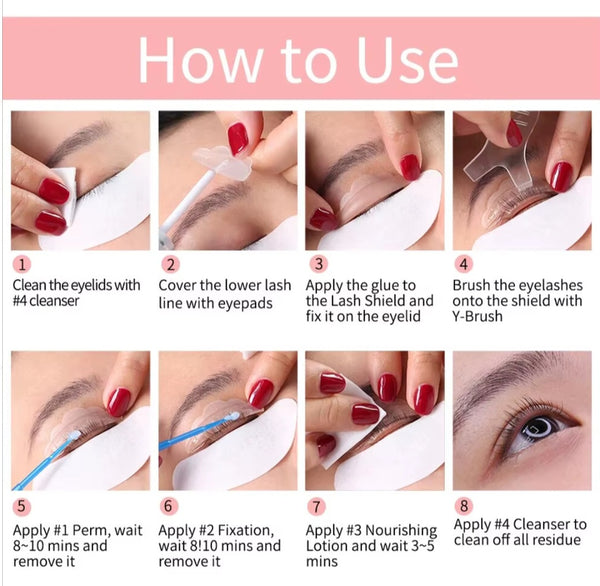 How to Use

1
Clean the eyelids with #4 cleanser

2
Cover the lower lash line with eyepads

3
Apply the glue to the Lash Shield and fix it on the eyelid

4
Brush the eyelashes onto the shield with Y-Brush

5
Apply #1 Perm, wait 8~10 mins and remove it

6
Apply #2 Fixation, wait 8!10 mins and remove it

7
Apply #3 Nourishing Lotion and wait 3~5 mins

8
Apply #4 Cleanser to clean off all residue